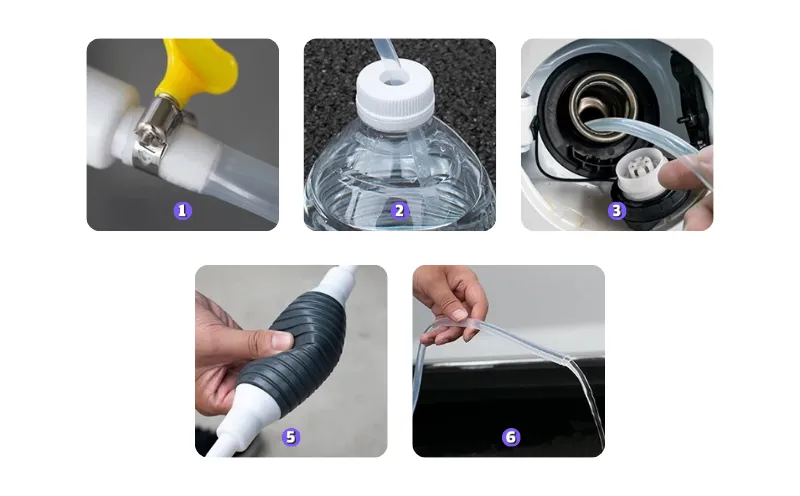 1

2

3

5

6